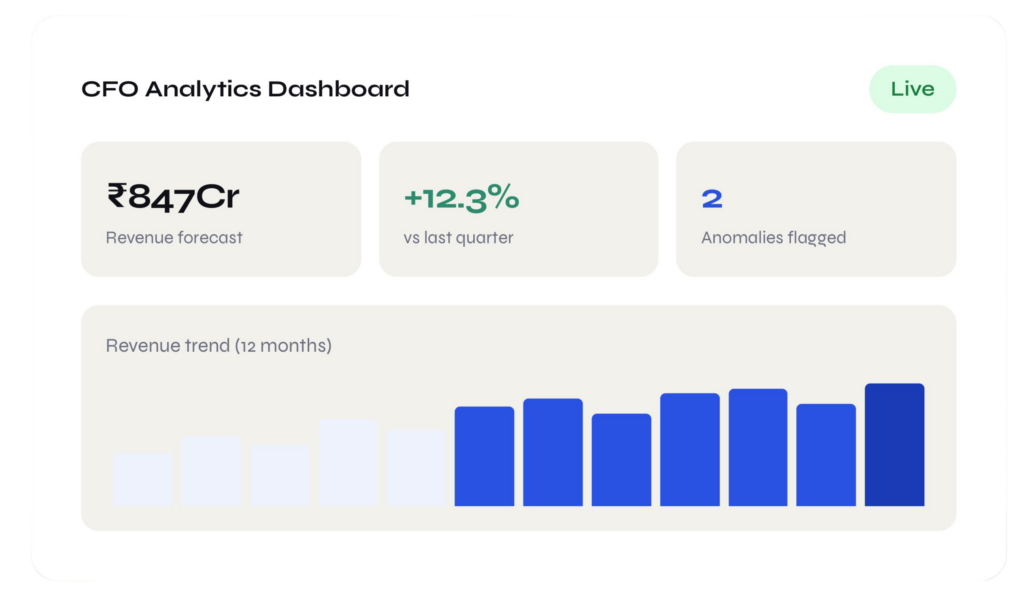 CFO Analytics Dashboard

Live

₹847Cr
Revenue forecast

+12.3%
vs last quarter

2
Anomalies flagged

Revenue trend (12 months)